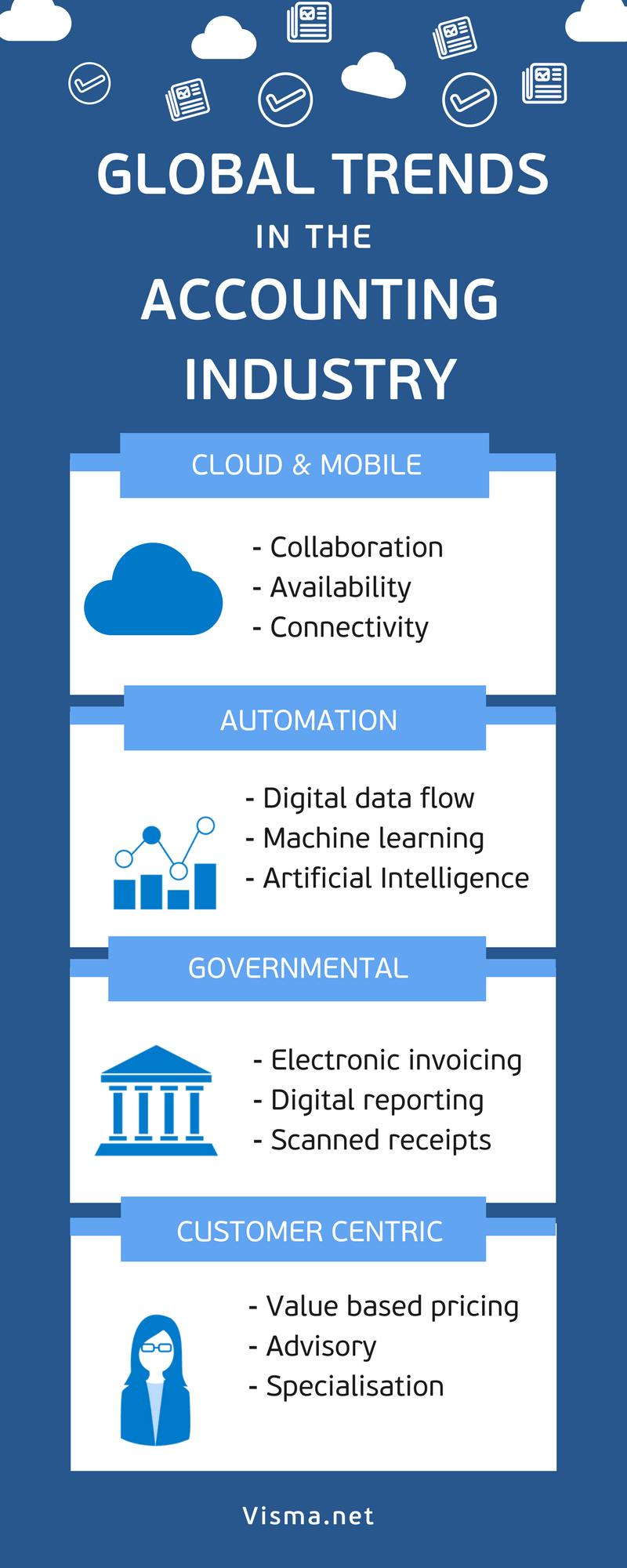 GLOBAL TRENDS
IN THE
ACCOUNTING
INDUSTRY

CLOUD & MOBILE

- Collaboration
- Availability
- Connectivity

AUTOMATION

- Digital data flow
- Machine learning
- Artificial Intelligence

GOVERNMENTAL

- Electronic invoicing
- Digital reporting
- Scanned receipts

CUSTOMER CENTRIC

- Value based pricing
- Advisory
- Specialisation

Visma.net